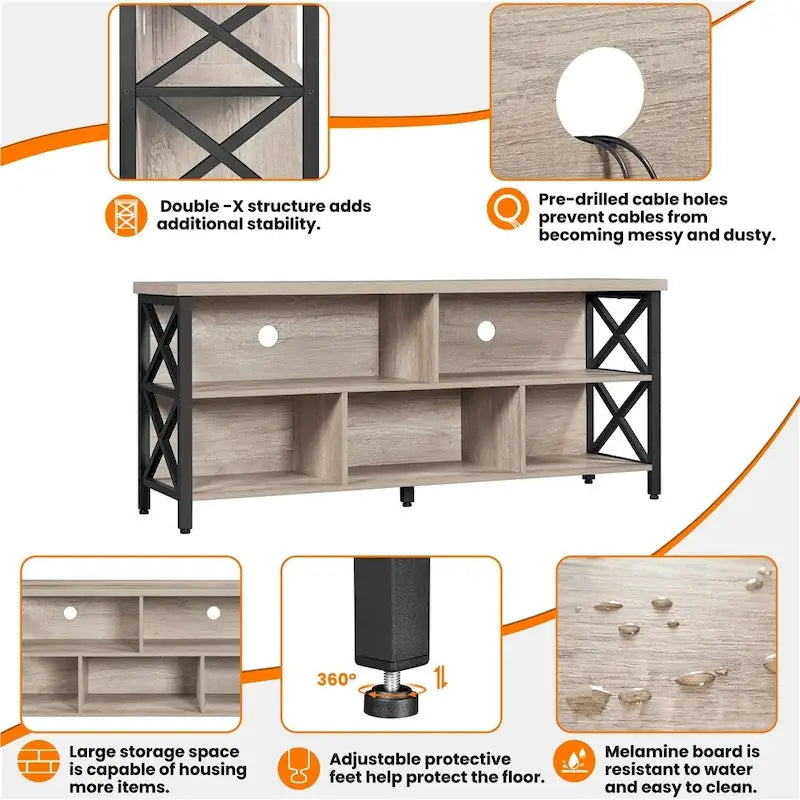 Double -X structure adds additional stability.

Pre-drilled cable holes prevent cables from becoming messy and dusty.

360°

Large storage space is capable of housing more items.

Adjustable protective feet help protect the floor.

Melamine board is resistant to water and easy to clean.