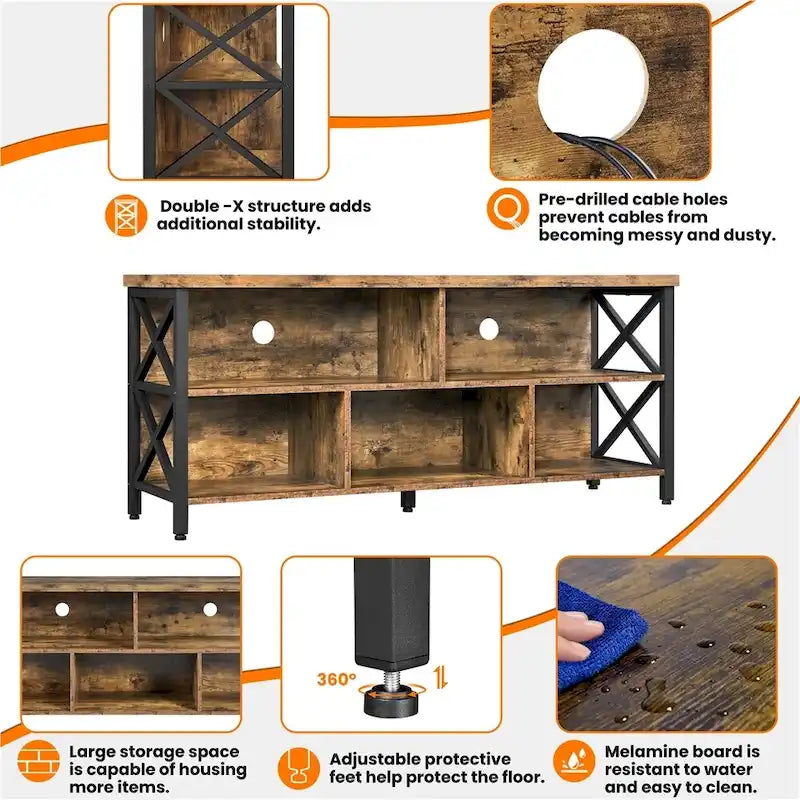 Double -X structure adds additional stability.

Pre-drilled cable holes prevent cables from becoming messy and dusty.

360°

Large storage space is capable of housing more items.

Adjustable protective feet help protect the floor.

Melamine board is resistant to water and easy to clean.